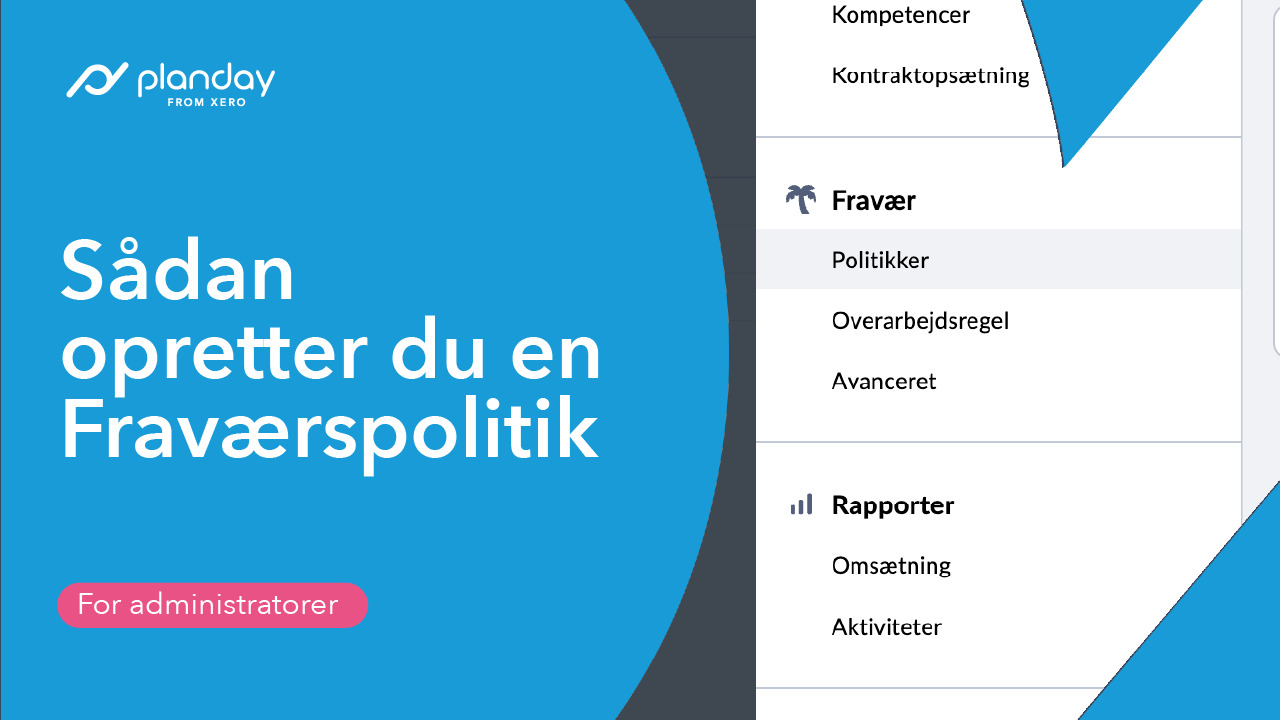 planday
FROM XERO

Sådan opretter du en Fraværspolitik

For administratorer

Kompetencer

Kontraktopsætning

Fravær

Politikker

Overarbejdsregel

Avanceret

Rapporter

Omsætning

Aktiviteter